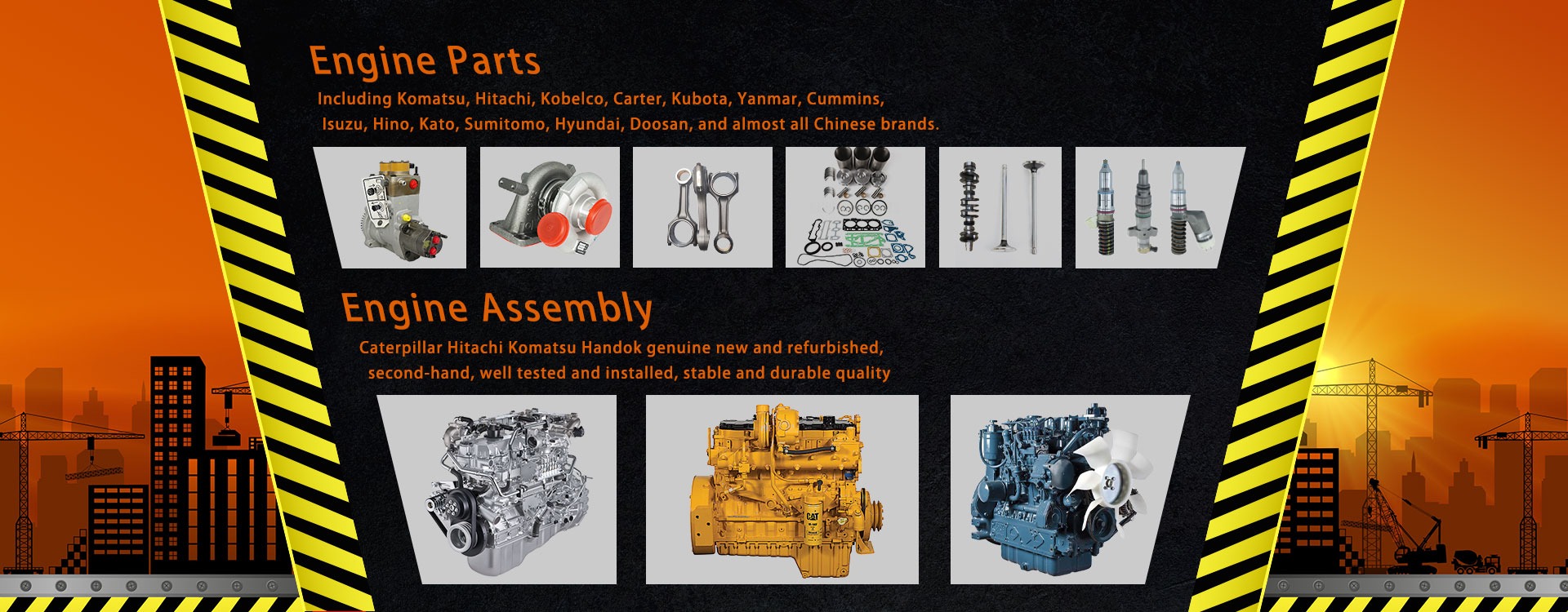 Engine Parts

Including Komatsu, Hitachi, Kobelco, Carter, Kubota, Yanmar, Cummins, Isuzu, Hino, Kato, Sumitomo, Hyundai, Doosan, and almost all Chinese brands.

Engine Assembly

Caterpillar Hitachi Komatsu Handok genuine new and refurbished, second-hand, well tested and installed, stable and durable quality

CAT